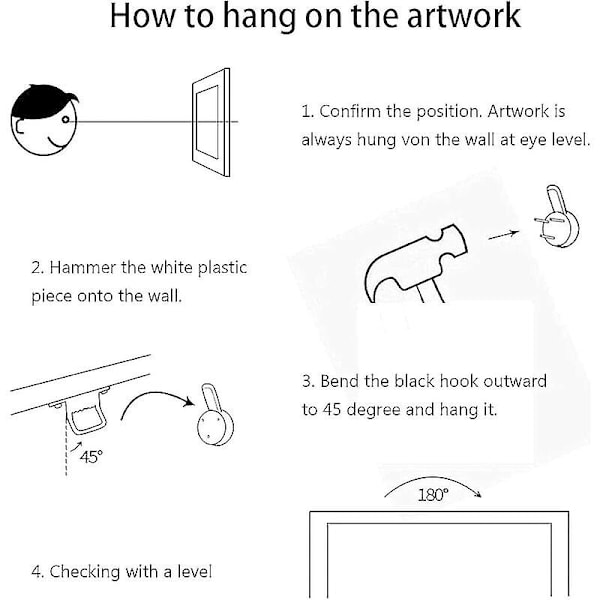 How to hang on the artwork

1. Confirm the position. Artwork is always hung von the wall at eye level.

2. Hammer the white plastic piece onto the wall.

3. Bend the black hook outward to 45 degree and hang it.

45°

180°

4. Checking with a level