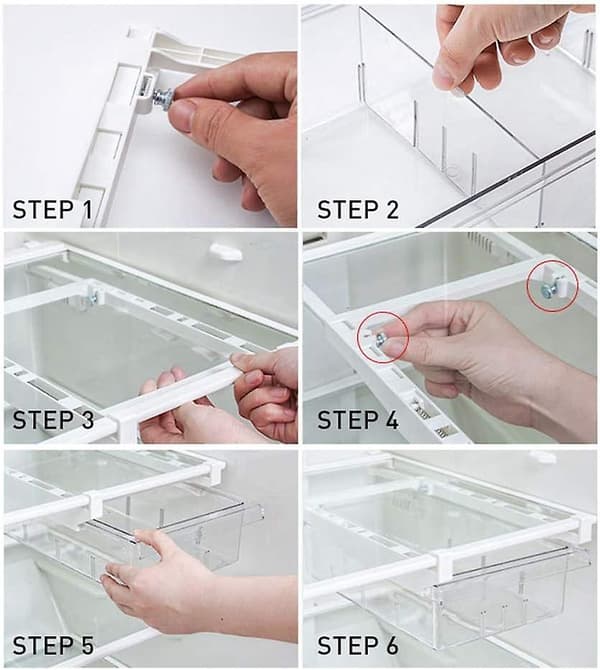 STEP 1

STEP 2

STEP 3

STEP 4

STEP 5

STEP 6