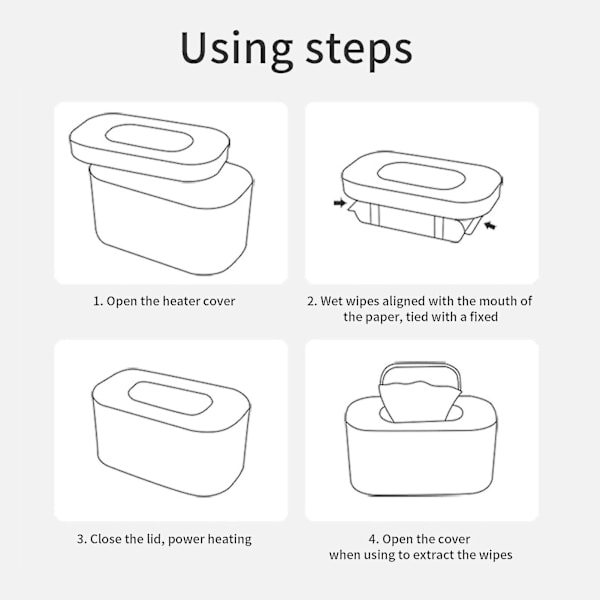 Using steps

1. Open the heater cover

2. Wet wipes aligned with the mouth of the paper, tied with a fixed

3. Close the lid, power heating

4. Open the cover when using to extract the wipes