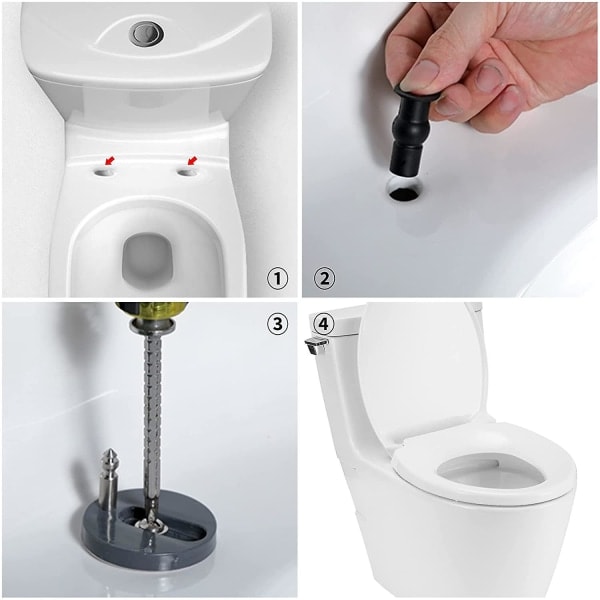 ①

②

③

④