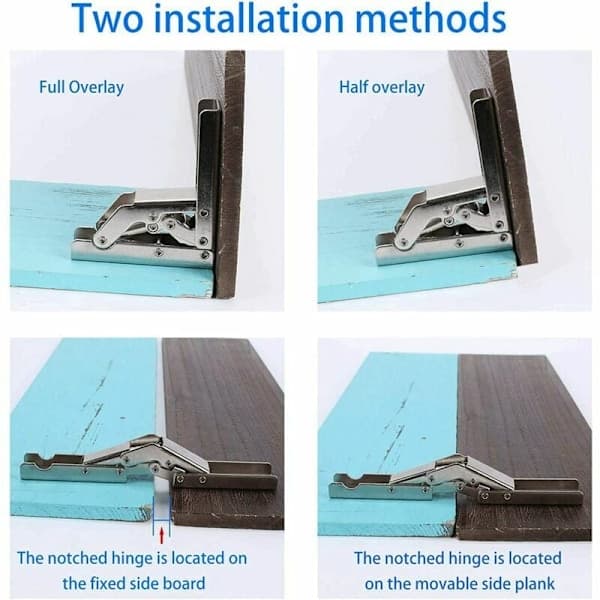 Two installation methods

Full Overlay

Half overlay

The notched hinge is located on the fixed side board

The notched hinge is located on the movable side plank