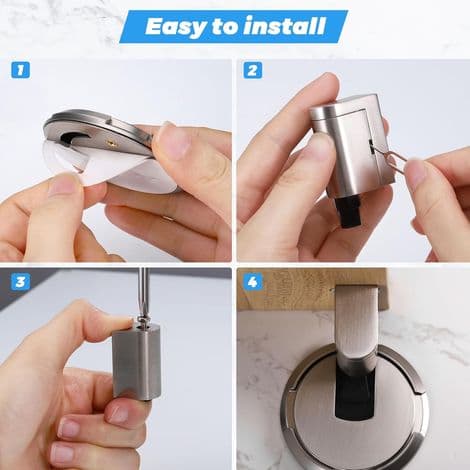 Easy to install

1

2

3

4