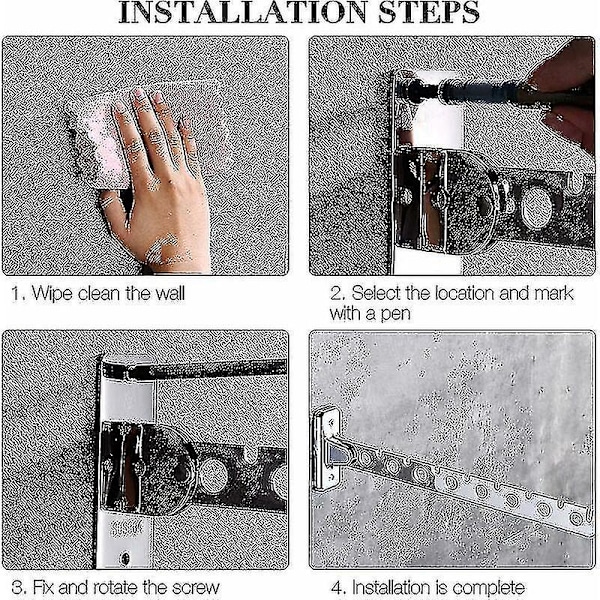 INSTALLATION STEPS

1. Wipe clean the wall

2. Select the location and mark with a pen

3. Fix and rotate the screw

4. Installation is complete