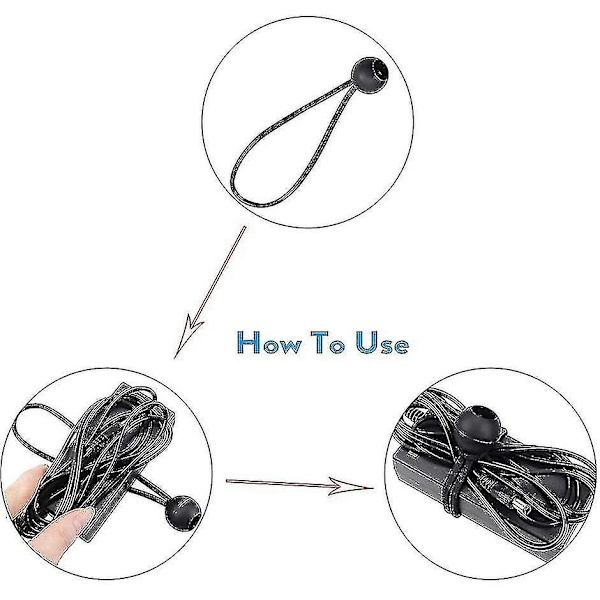 How To Use