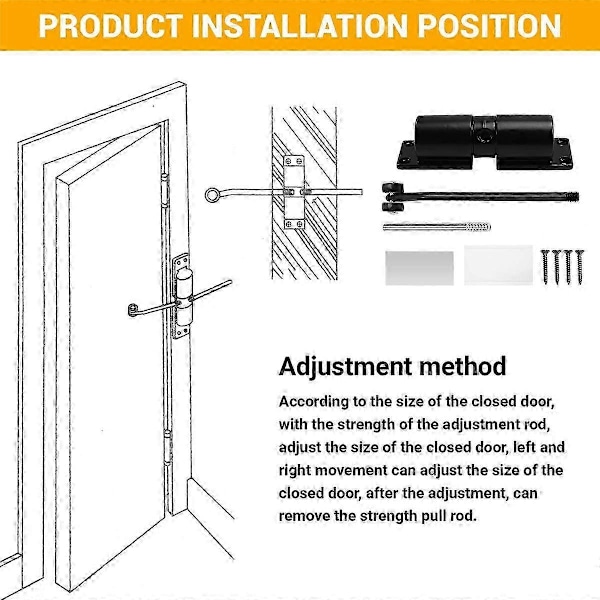 PRODUCT INSTALLATION POSITION

Adjustment method

According to the size of the closed door, with the strength of the adjustment rod, adjust the size of the closed door, left and right movement can adjust the size of the closed door, after the adjustment, can remove the strength pull rod.