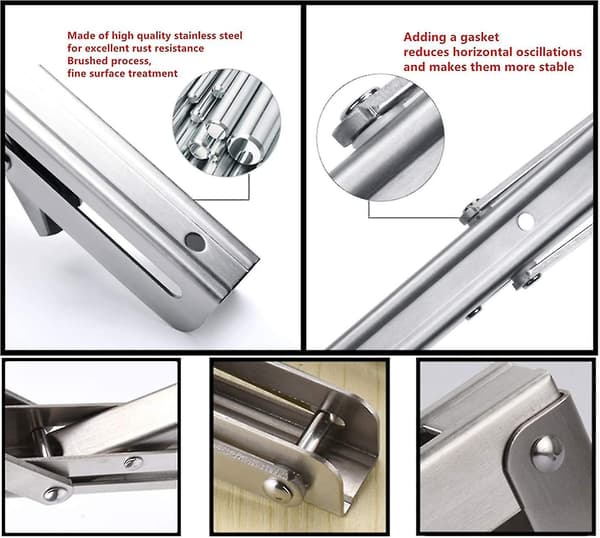 Made of high quality stainless steel
for excellent rust resistance
Brushed process,
fine surface treatment

Adding a gasket
reduces horizontal oscillations
and makes them more stable