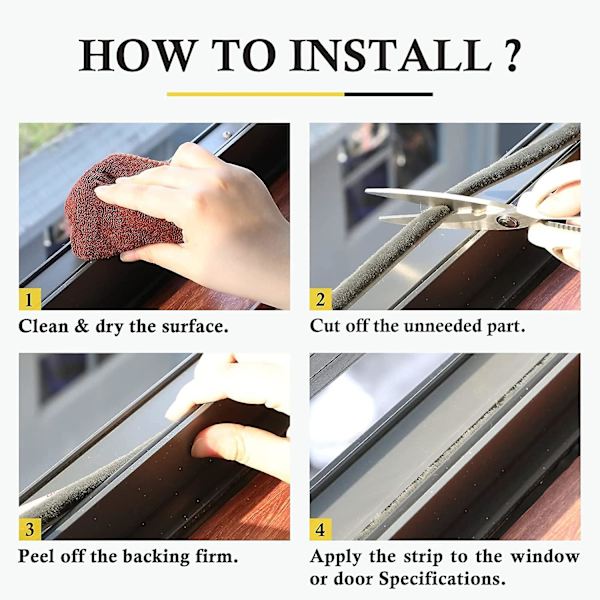 HOW TO INSTALL ?

1

Clean & dry the surface.

2

Cut off the unneeded part.

3

Peel off the backing firm.

4

Apply the strip to the window or door Specifications.