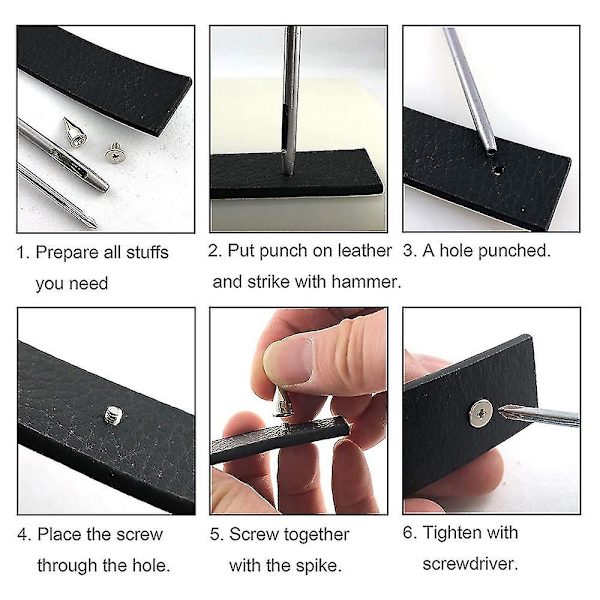 1. Prepare all stuffs you need

2. Put punch on leather and strike with hammer.

3. A hole punched.

4. Place the screw through the hole.

5. Screw together with the spike.

6. Tighten with screwdriver.