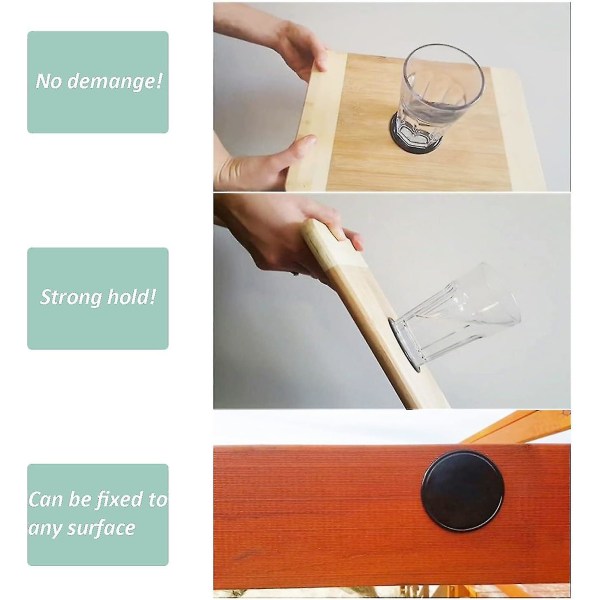 No demange!

Strong hold!

Can be fixed to any surface