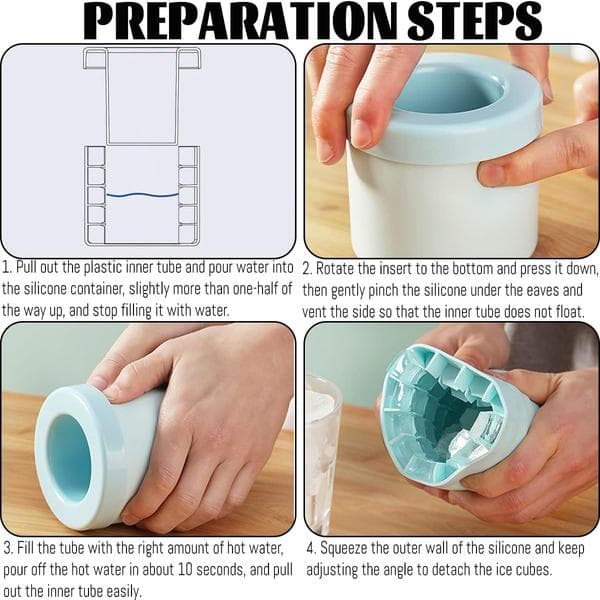 PREPARATION STEPS

1. Pull out the plastic inner tube and pour water into the silicone container, slightly more than one-half of the way up, and stop filling it with water.

2. Rotate the insert to the bottom and press it down, then gently pinch the silicone under the eaves and vent the side so that the inner tube does not float.

3. Fill the tube with the right amount of hot water, pour off the hot water in about 10 seconds, and pull out the inner tube easily.

4. Squeeze the outer wall of the silicone and keep adjusting the angle to detach the ice cubes.