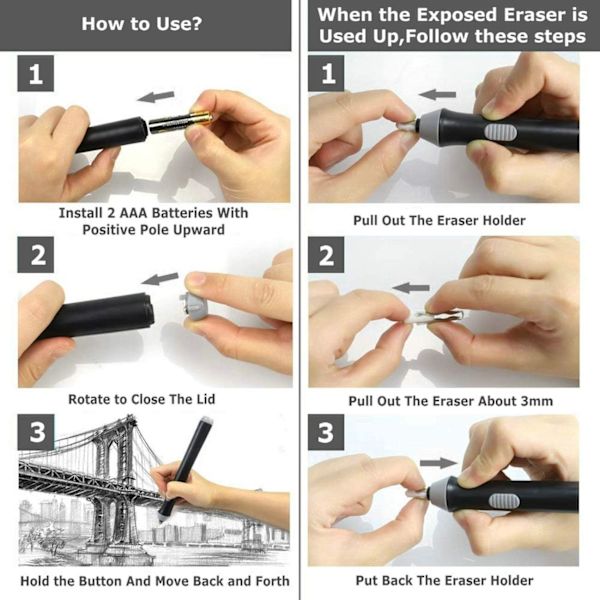 How to Use?

1

Install 2 AAA Batteries With Positive Pole Upward

2

Rotate to Close The Lid

3

Hold the Button And Move Back and Forth

When the Exposed Eraser is Used Up,Follow these steps

1

Pull Out The Eraser Holder

2

Pull Out The Eraser About 3mm

3

Put Back The Eraser Holder