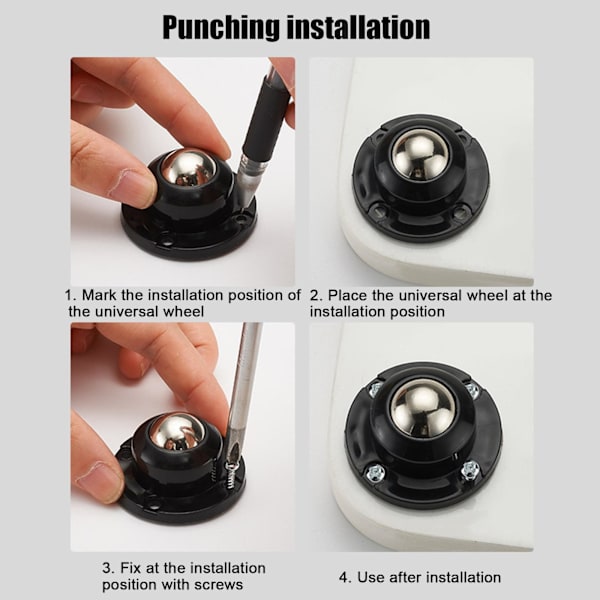 Punching installation

1. Mark the installation position of the universal wheel

2. Place the universal wheel at the installation position

3. Fix at the installation position with screws

4. Use after installation