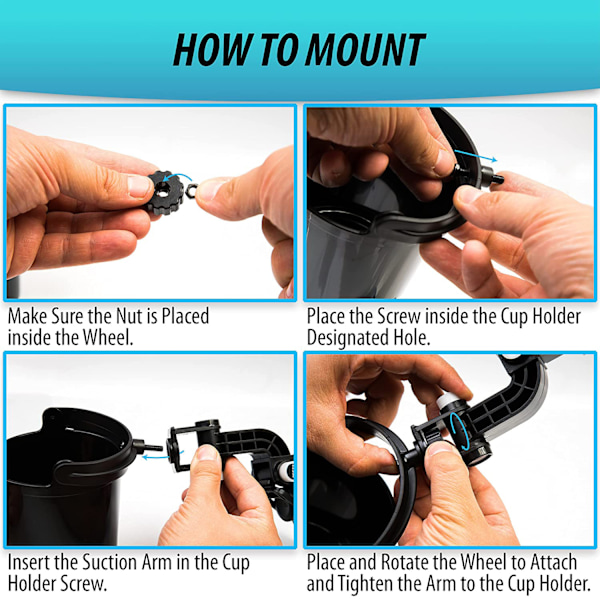 HOW TO MOUNT

Make Sure the Nut is Placed inside the Wheel.

Place the Screw inside the Cup Holder Designated Hole.

Insert the Suction Arm in the Cup Holder Screw.

Place and Rotate the Wheel to Attach and Tighten the Arm to the Cup Holder.