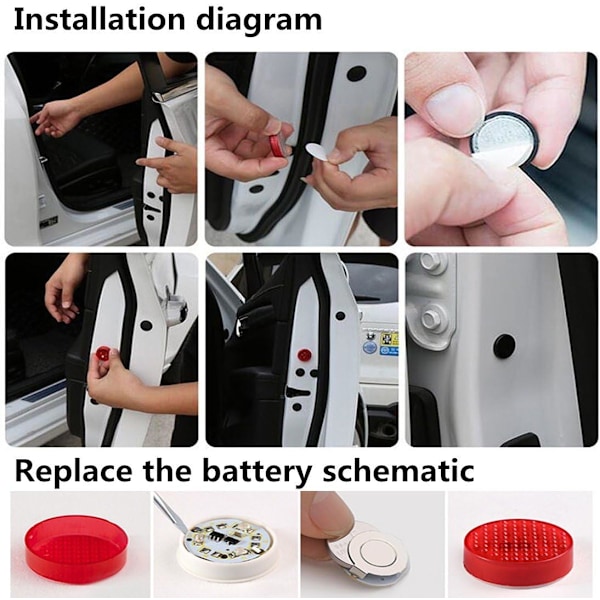 Installation diagram

Replace the battery schematic