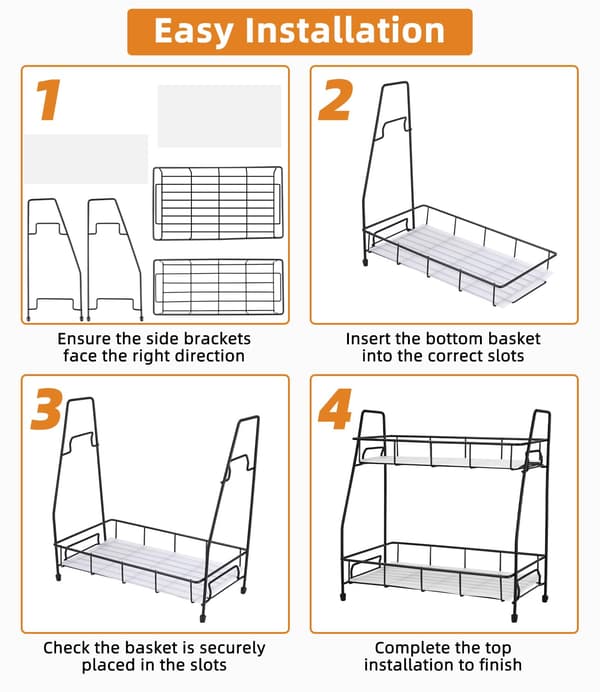 Easy Installation

1

Ensure the side brackets face the right direction

2

Insert the bottom basket into the correct slots

3

Check the basket is securely placed in the slots

4

Complete the top installation to finish