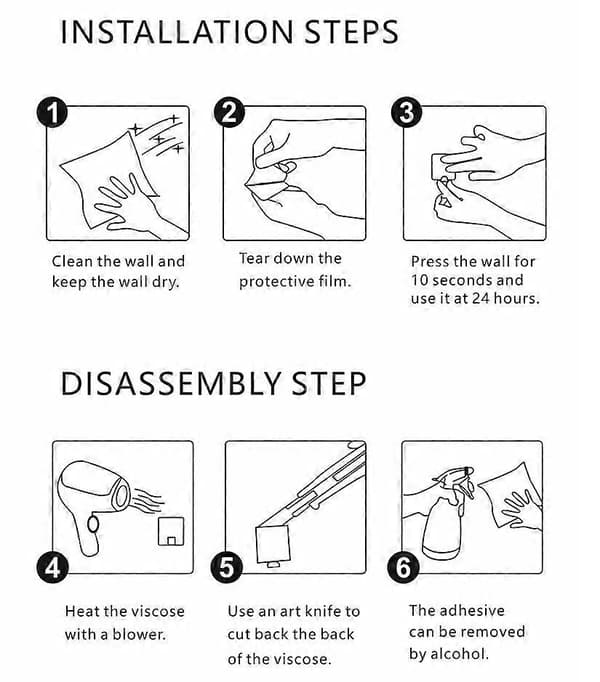 INSTALLATION STEPS

1

Clean the wall and keep the wall dry.

2

Tear down the protective film.

3

Press the wall for 10 seconds and use it at 24 hours.

DISASSEMBLY STEP

4

Heat the viscose with a blower.

5

Use an art knife to cut back the back of the viscose.

6

The adhesive can be removed by alcohol.