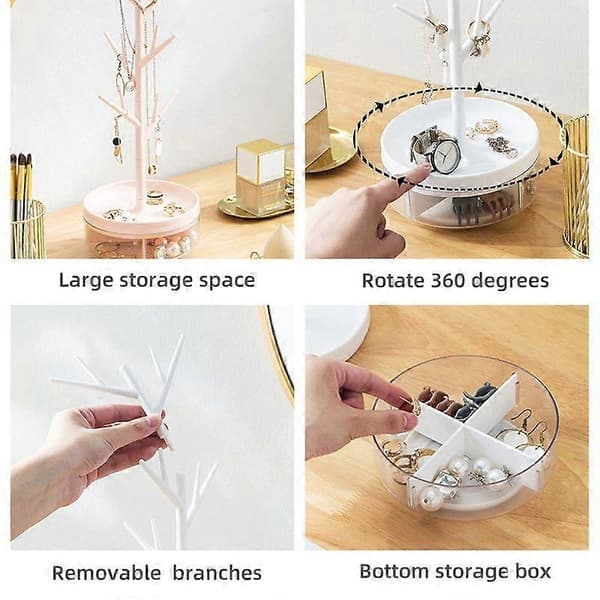 Large storage space

Rotate 360 degrees

Removable branches

Bottom storage box