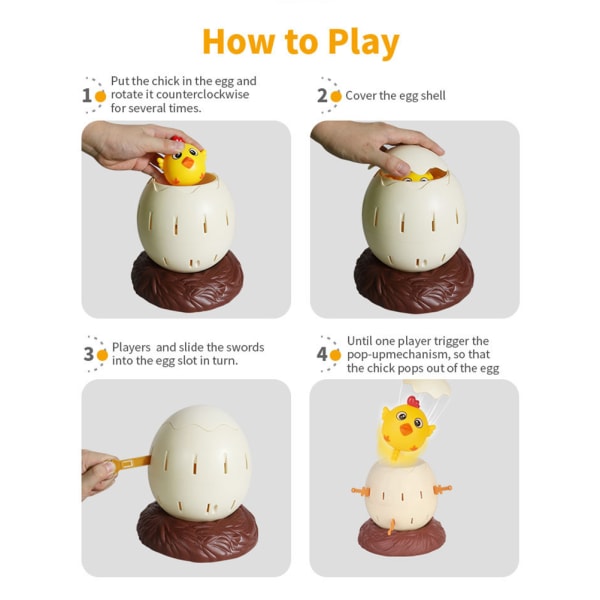 How to Play

1 Put the chick in the egg and rotate it counterclockwise for several times.

2 Cover the egg shell

3 Players and slide the swords into the egg slot in turn.

4 Until one player trigger the pop-upmechanism, so that the chick pops out of the egg