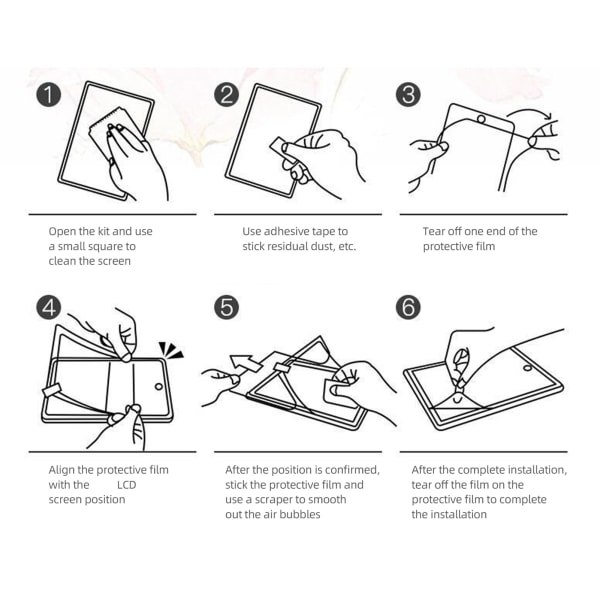 1

Open the kit and use a small square to clean the screen

2

Use adhesive tape to stick residual dust, etc.

3

Tear off one end of the protective film

4

Align the protective film with the LCD screen position

5

After the position is confirmed, stick the protective film and use a scraper to smooth out the air bubbles

6

After the complete installation, tear off the film on the protective film to complete the installation