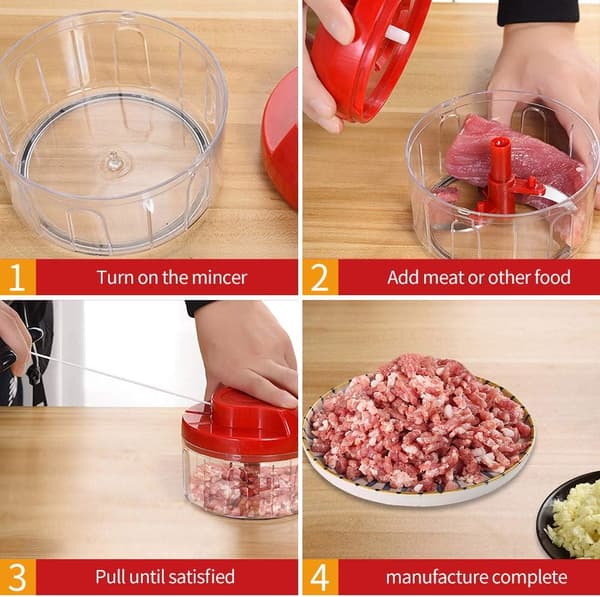 1 Turn on the mincer

2 Add meat or other food

3 Pull until satisfied

4 manufacture complete