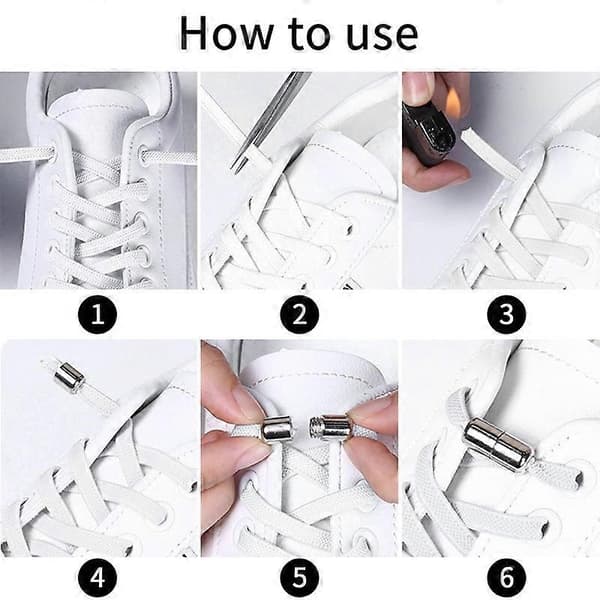 How to use

1

2

3

4

5

6