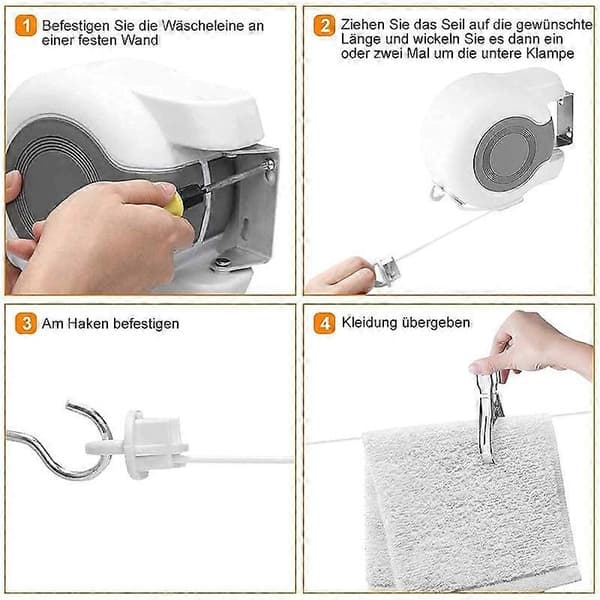 1 Befestigen Sie die Wäscheleine an einer festen Wand

2 Ziehen Sie das Seil auf die gewünschte Länge und wickeln Sie es dann ein oder zwei Mal um die untere Klampe

3 Am Haken befestigen

4 Kleidung übergeben