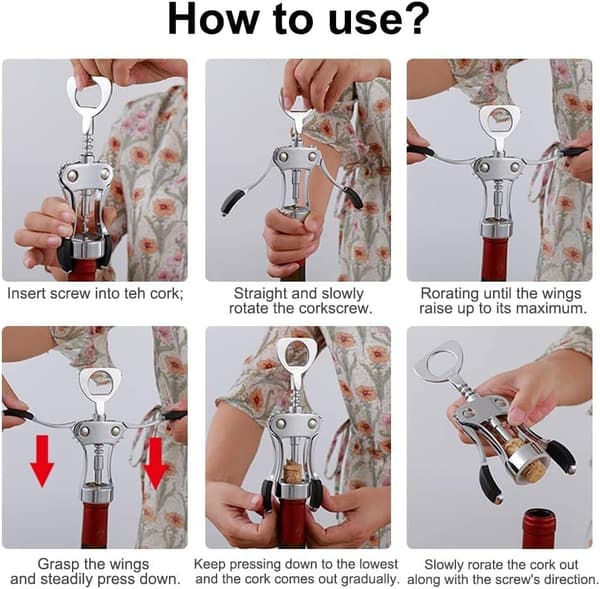 How to use?

Insert screw into teh cork;

Straight and slowly rotate the corkscrew.

Rorating until the wings raise up to its maximum.

Grasp the wings and steadily press down.

Keep pressing down to the lowest and the cork comes out gradually.

Slowly rorate the cork out along with the screw's direction.