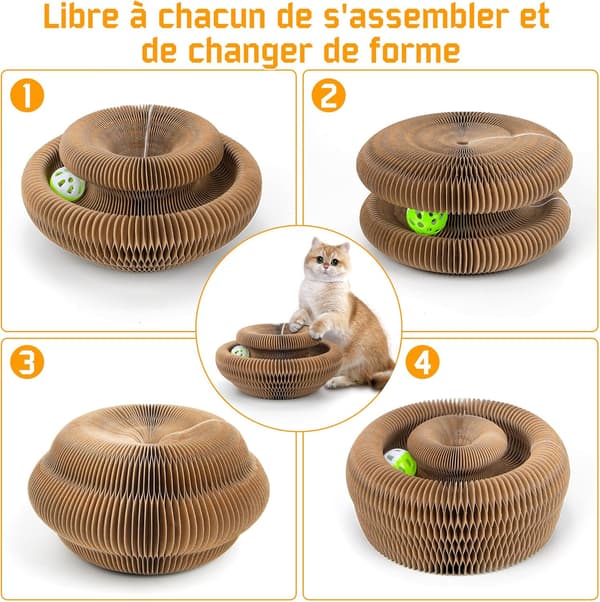 Libre à chacun de s'assembler et de changer de forme

1

2

3

4