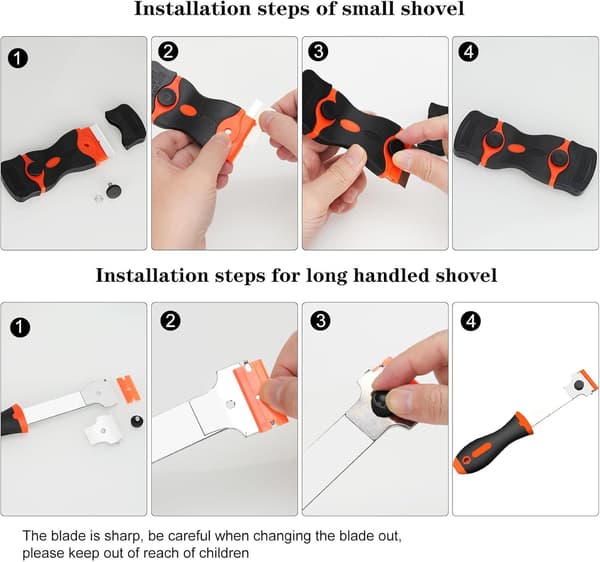 Installation steps of small shovel

1

2

3

4

Installation steps for long handled shovel

1

2

3

4

The blade is sharp, be careful when changing the blade out, please keep out of reach of children