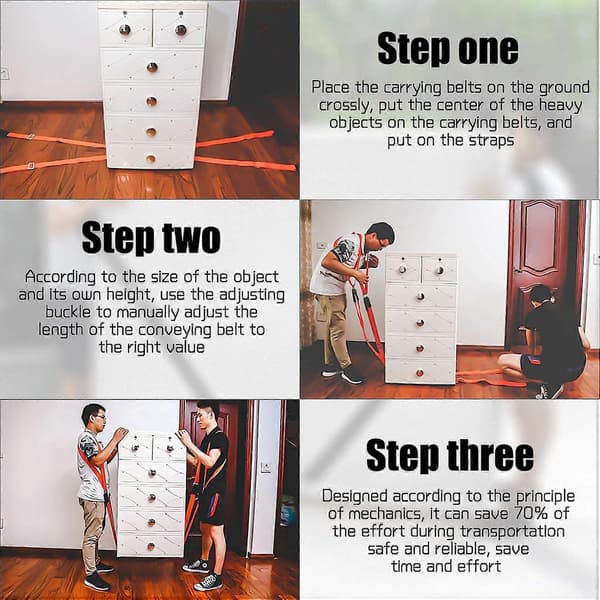 Step one

Place the carrying belts on the ground crossly, put the center of the heavy objects on the carrying belts, and put on the straps

Step two

According to the size of the object and its own height, use the adjusting buckle to manually adjust the length of the conveying belt to the right value

Step three

Designed according to the principle of mechanics, it can save 70% of the effort during transportation safe and reliable, save time and effort