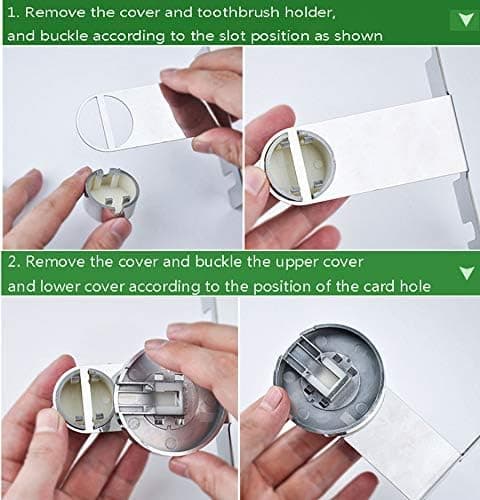 1. Remove the cover and toothbrush holder, and buckle according to the slot position as shown

2. Remove the cover and buckle the upper cover and lower cover according to the position of the card hole