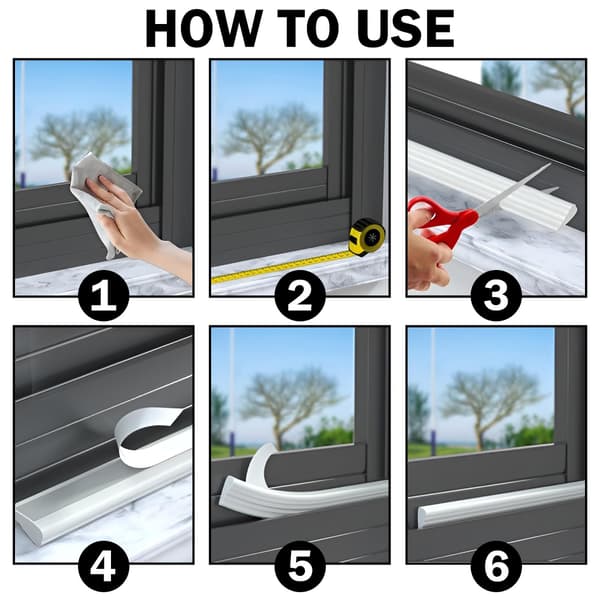 HOW TO USE

1

2

3

4

5

6