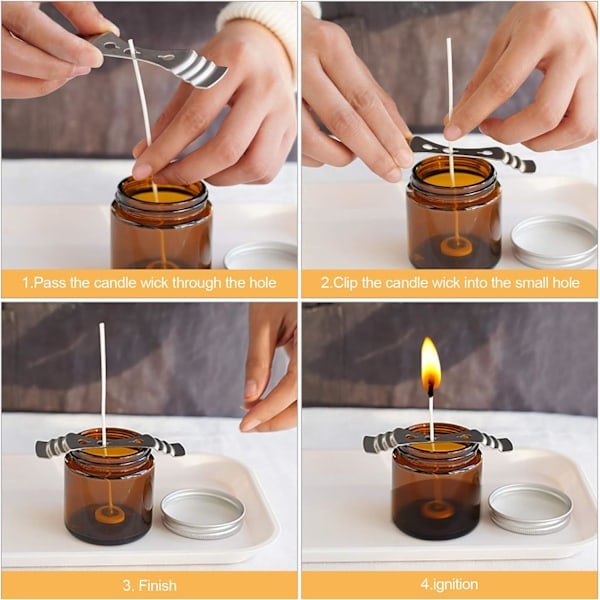 1.Pass the candle wick through the hole

2.Clip the candle wick into the small hole

3. Finish

4.ignition