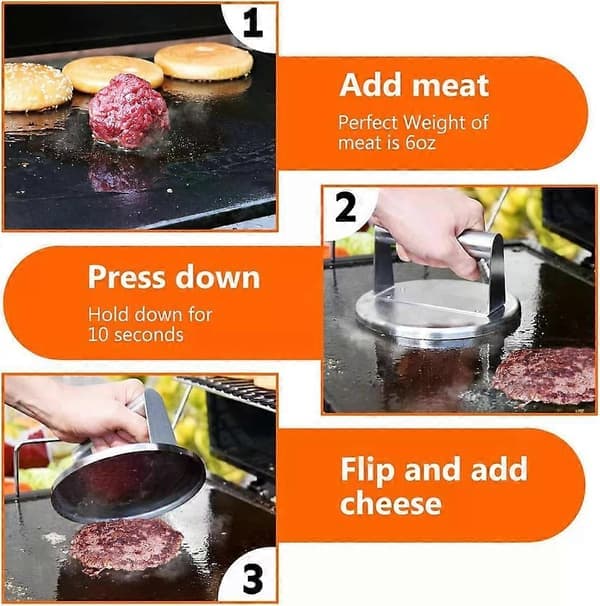 1

Add meat

Perfect Weight of meat is 6oz

2

Press down

Hold down for 10 seconds

Flip and add cheese

3