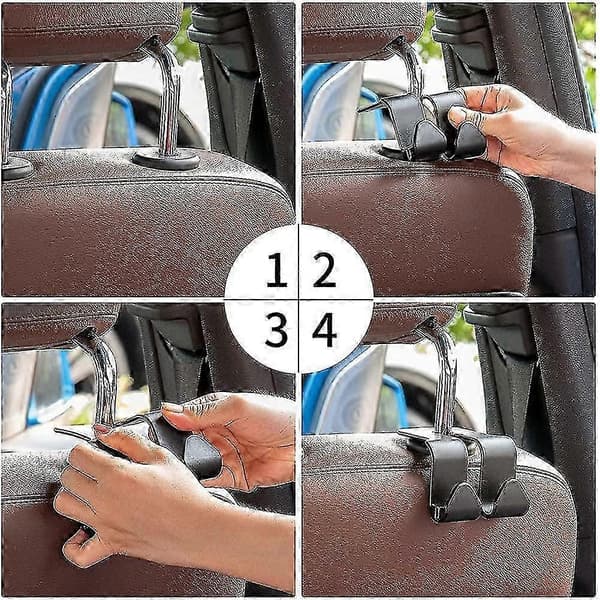 1 2
3 4