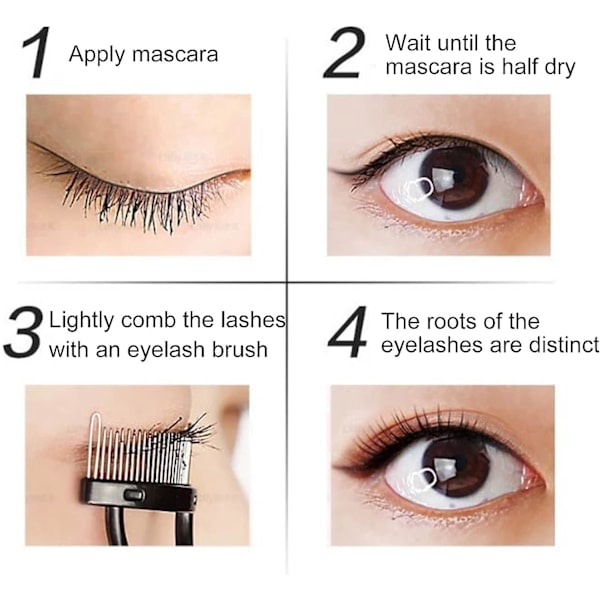 1 Apply mascara

2 Wait until the mascara is half dry

3 Lightly comb the lashes with an eyelash brush

4 The roots of the eyelashes are distinct