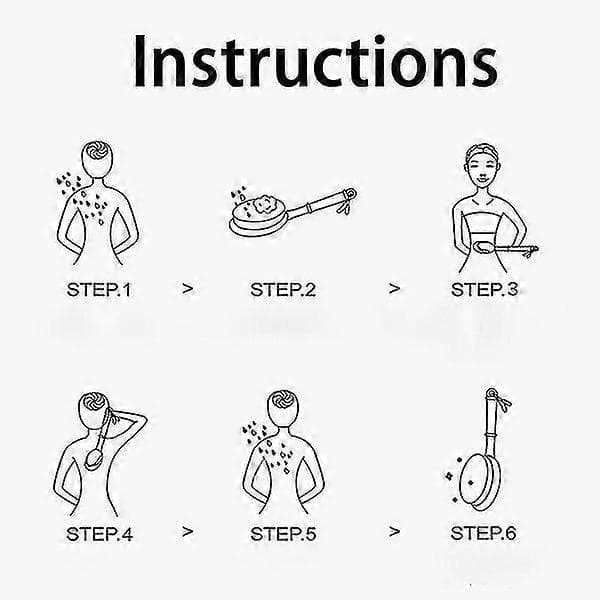 Instructions

STEP.1 > STEP.2 > STEP.3

STEP.4 > STEP.5 > STEP.6