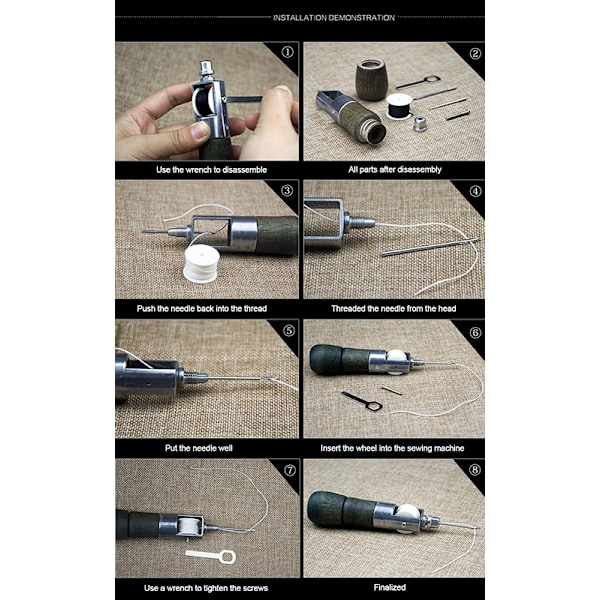 INSTALLATION DEMONSTRATION

①

Use the wrench to disassemble

②

All parts after disassembly

③

Push the needle back into the thread

④

Threaded the needle from the head

⑤

Put the needle well

⑥

Insert the wheel into the sewing machine

⑦

Use a wrench to tighten the screws

⑧

Finalized