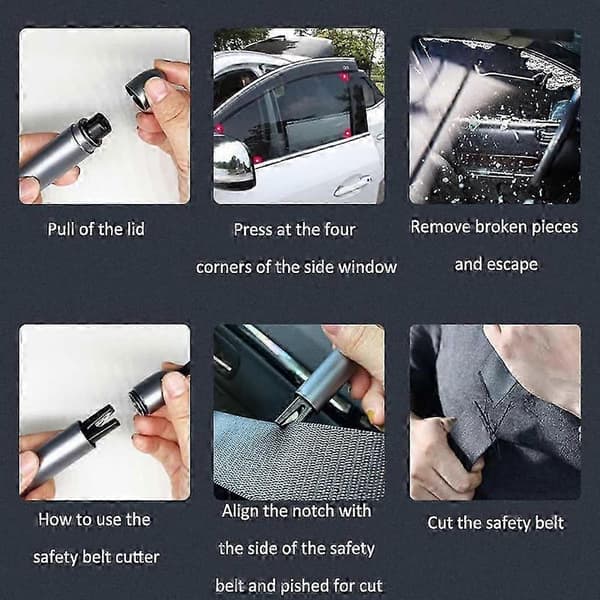 Pull of the lid

Press at the four corners of the side window

Remove broken pieces and escape

How to use the safety belt cutter

Align the notch with the side of the safety belt and pished for cut

Cut the safety belt