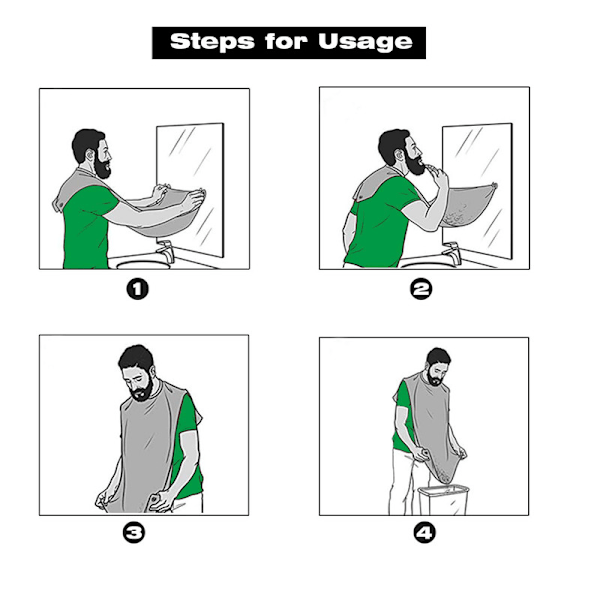 Steps for Usage

1

2

3

4