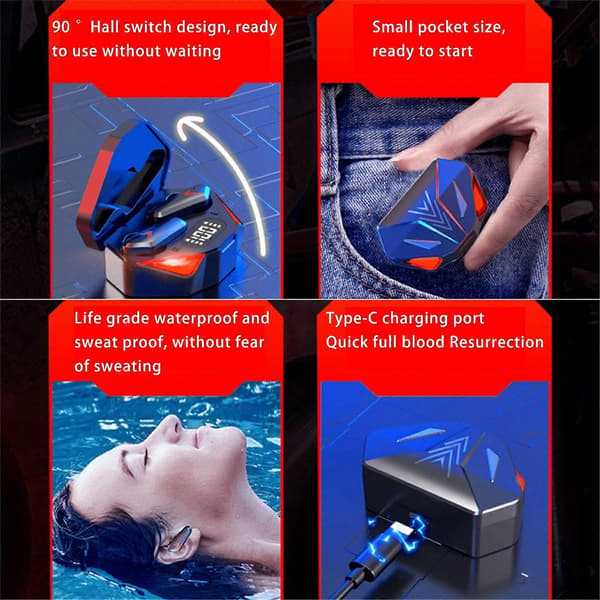 90 ° Hall switch design, ready to use without waiting

Small pocket size, ready to start

Life grade waterproof and sweat proof, without fear of sweating

Type-C charging port Quick full blood Resurrection