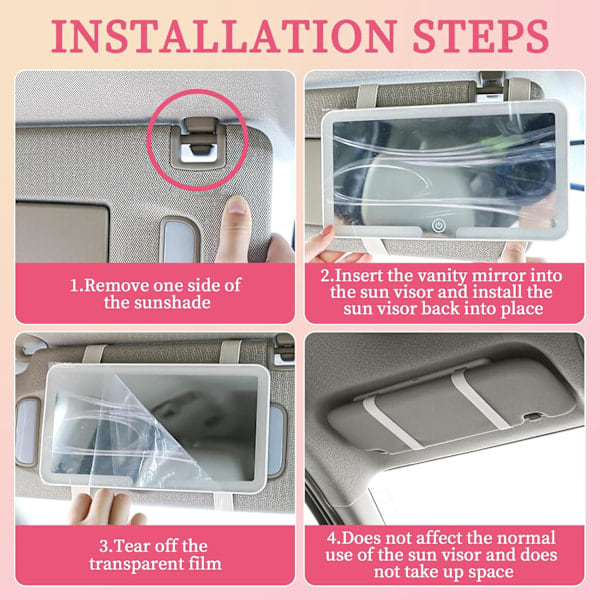 INSTALLATION STEPS

1.Remove one side of the sunshade

2.Insert the vanity mirror into the sun visor and install the sun visor back into place

3.Tear off the transparent film

4.Does not affect the normal use of the sun visor and does not take up space