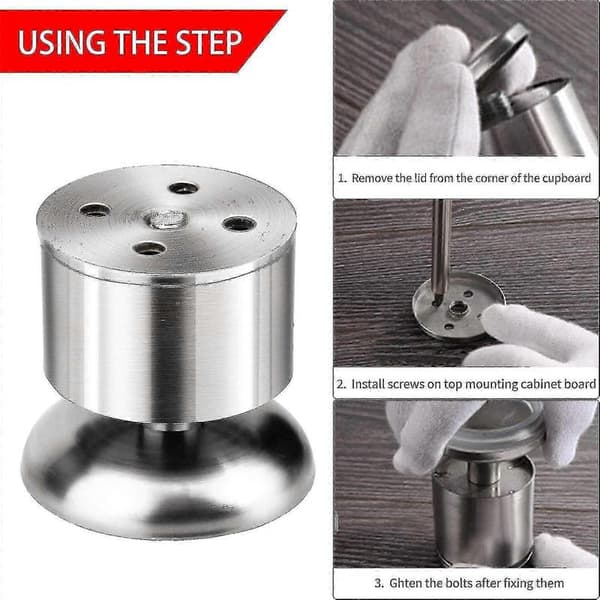 USING THE STEP

1. Remove the lid from the corner of the cupboard

2. Install screws on top mounting cabinet board

3. Ghten the bolts after fixing them