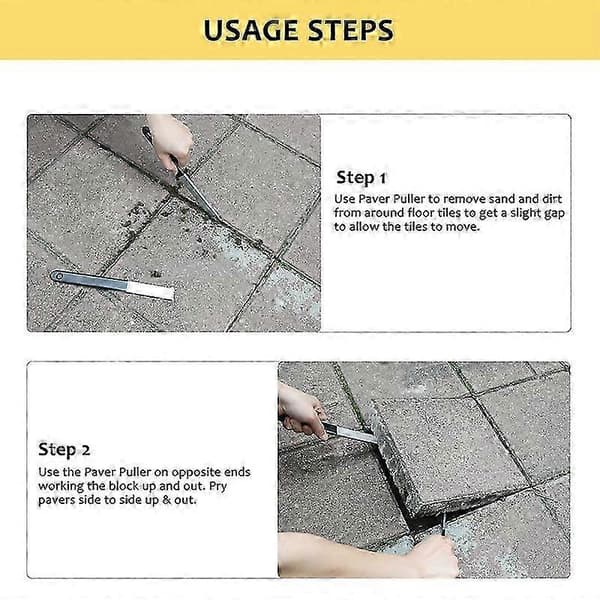 USAGE STEPS

Step 1
Use Paver Puller to remove sand and dirt from around floor tiles to get a slight gap to allow the tiles to move.

Step 2
Use the Paver Puller on opposite ends working the block up and out. Pry pavers side to side up & out.