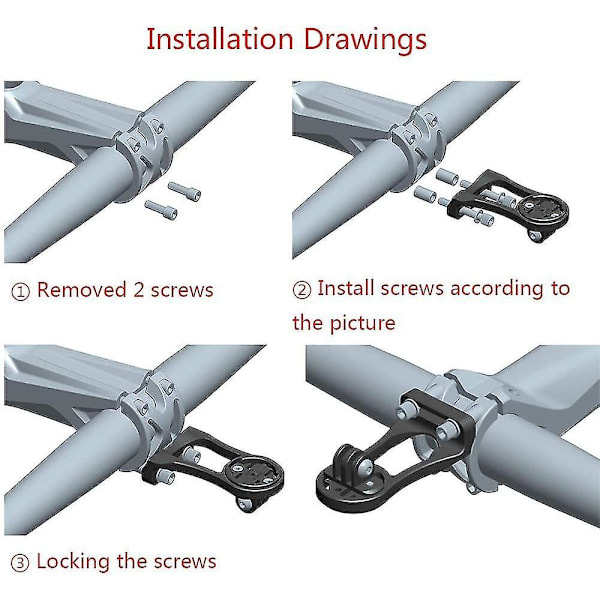 Installation Drawings

① Removed 2 screws

② Install screws according to the picture

③ Locking the screws