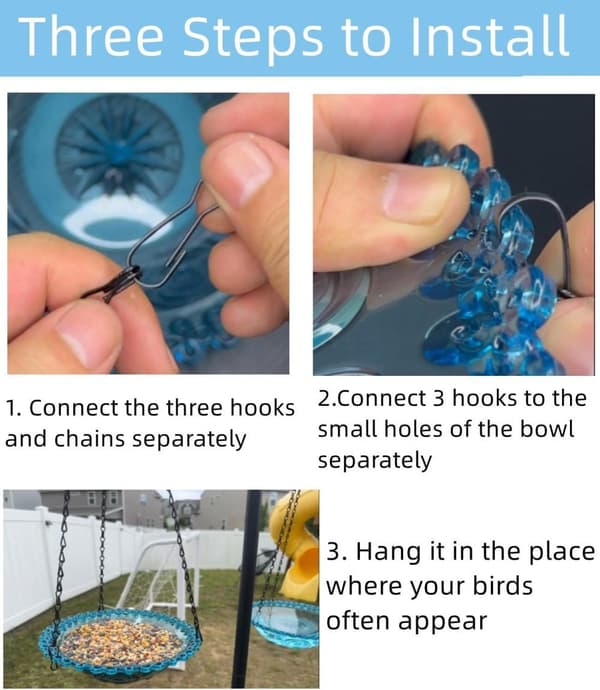 Three Steps to Install

1. Connect the three hooks and chains separately

2.Connect 3 hooks to the small holes of the bowl separately

3. Hang it in the place where your birds often appear