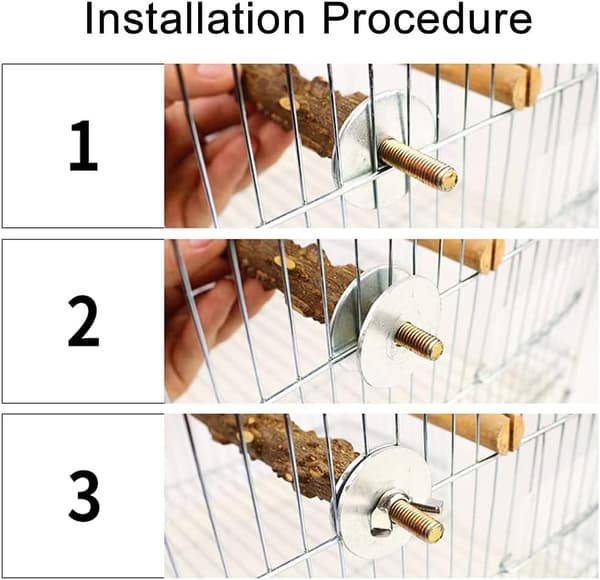 Installation Procedure

1

2

3