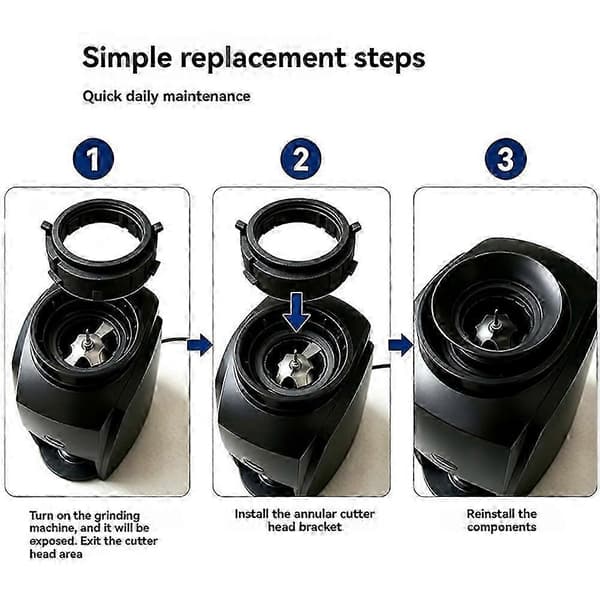 Simple replacement steps

Quick daily maintenance

1

2

3

Turn on the grinding machine, and it will be exposed. Exit the cutter head area

Install the annular cutter head bracket

Reinstall the components