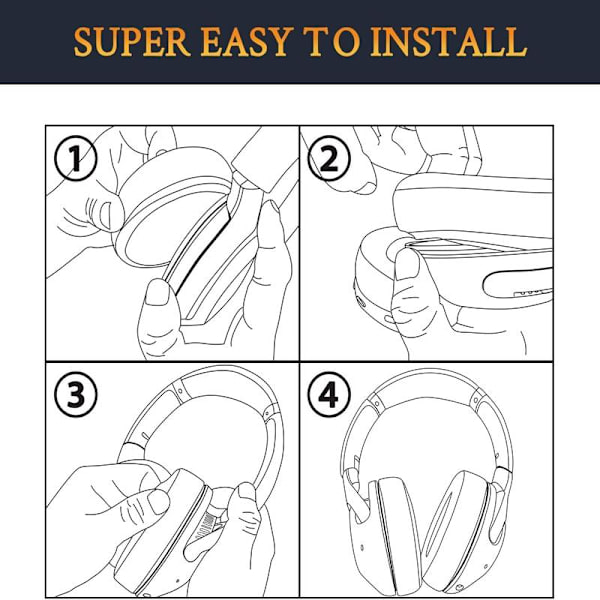 SUPER EASY TO INSTALL

1

2

3

4