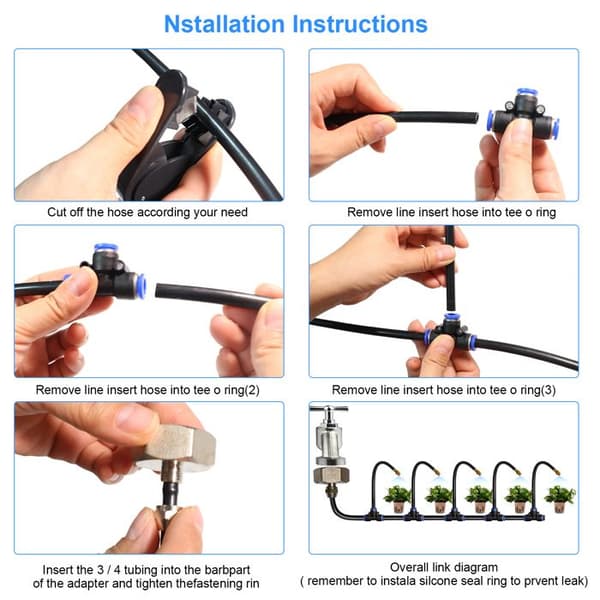 Nstallation Instructions

Cut off the hose according your need

Remove line insert hose into tee o ring

Remove line insert hose into tee o ring(2)

Remove line insert hose into tee o ring(3)

Insert the 3 / 4 tubing into the barbpart of the adapter and tighten thefastening rin

Overall link diagram
( remember to instala silcone seal ring to prvent leak)